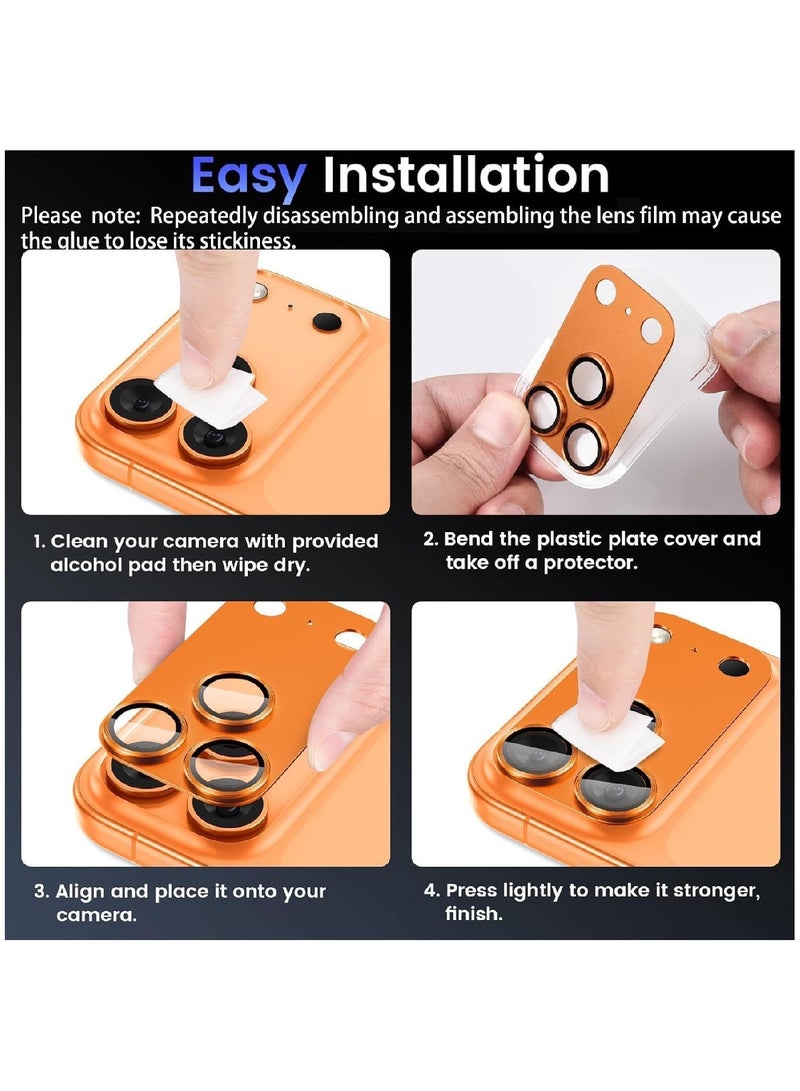 Easy Installation

Please note: Repeatedly disassembling and assembling the lens film may cause the glue to lose its stickiness.

1. Clean your camera with provided alcohol pad then wipe dry.

2. Bend the plastic plate cover and take off a protector.

3. Align and place it onto your camera.

4. Press lightly to make it stronger, finish.